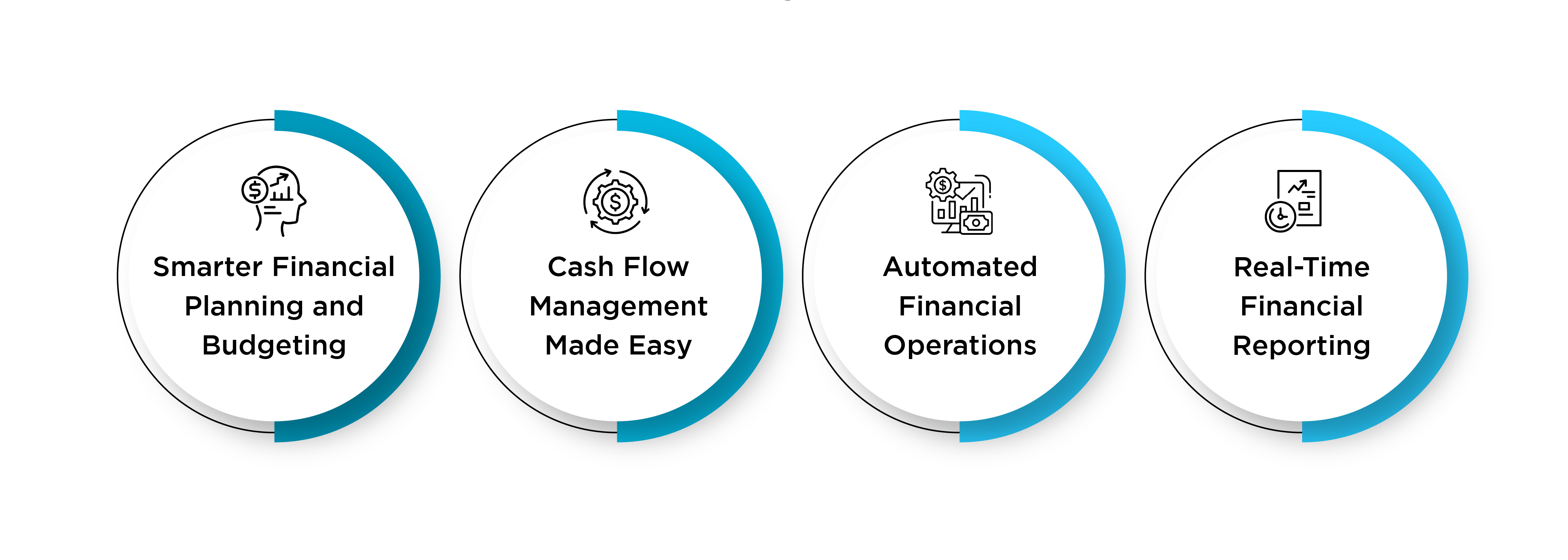 Smarter Financial Planning and Budgeting

Cash Flow Management Made Easy

Automated Financial Operations

Real-Time Financial Reporting